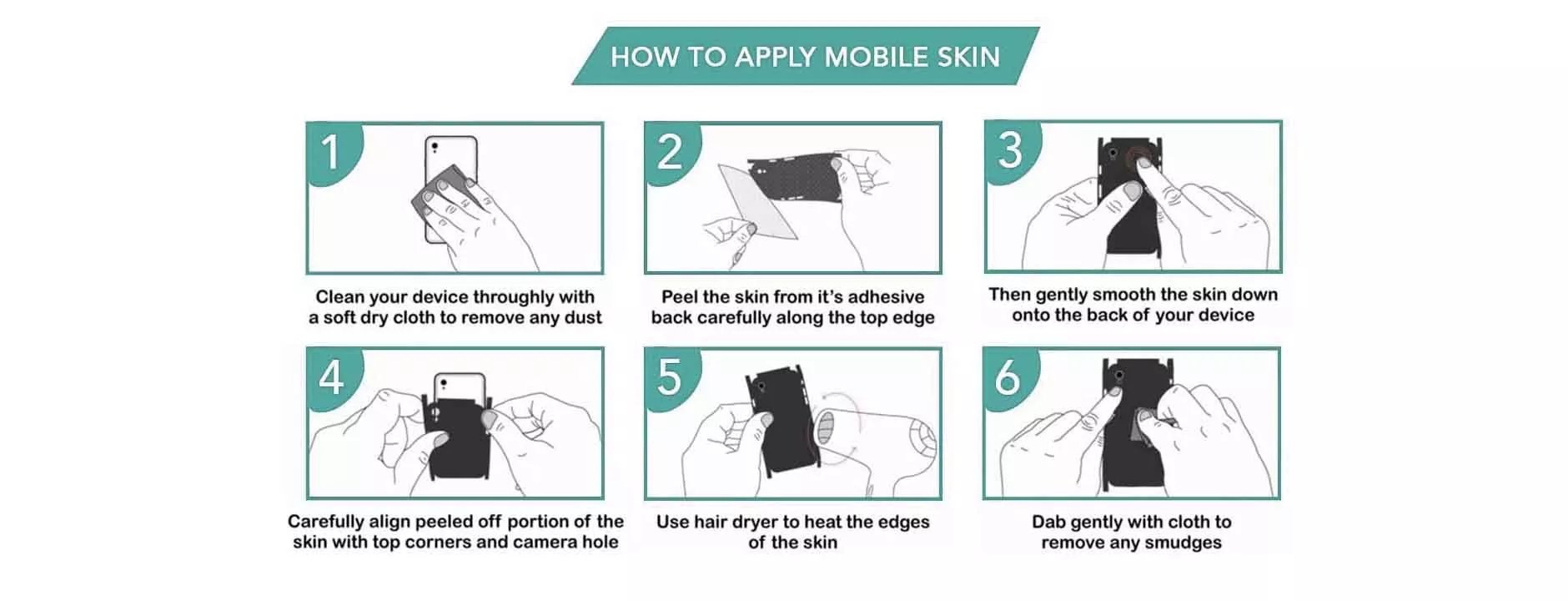 HOW TO APPLY MOBILE SKIN

1

Clean your device throughly with a soft dry cloth to remove any dust

2

Peel the skin from it's adhesive back carefully along the top edge

3

Then gently smooth the skin down onto the back of your device

4

Carefully align peeled off portion of the skin with top corners and camera hole

5

Use hair dryer to heat the edges of the skin

6

Dab gently with cloth to remove any smudges